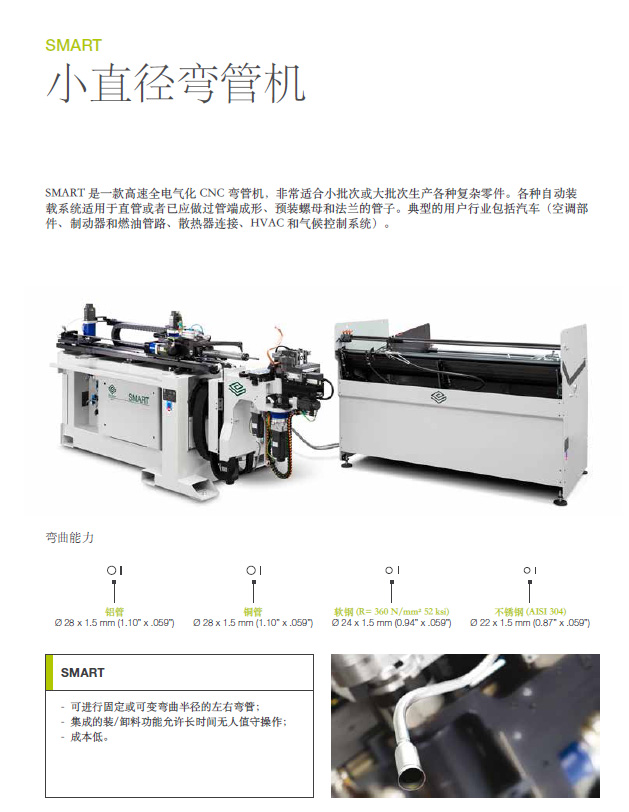 SMART
小直径弯管机

SMART 是一款高速全电气化 CNC 弯管机，非常适合小批次或大批次生产各种复杂零件。各种自动装载系统适用于直管或者已应做过管端成形、预装螺母和法兰的管子。典型的用户行业包括汽车（空调部件、制动器和燃油管路、散热器连接、HVAC 和气候控制系统）。

SMART

弯曲能力

铝管
Ø 28 x 1.5 mm (1.10" x .059")

铜管
Ø 28 x 1.5 mm (1.10" x .059")

软钢 (R= 360 N/mm² 52 ksi)
Ø 24 x 1.5 mm (0.94" x .059")

不锈钢 (AISI 304)
Ø 22 x 1.5 mm (0.87" x .059")

SMART

- 可进行固定或可变弯曲半径的左右弯管；
- 集成的装/卸料功能允许长时间无人值守操作；
- 成本低。